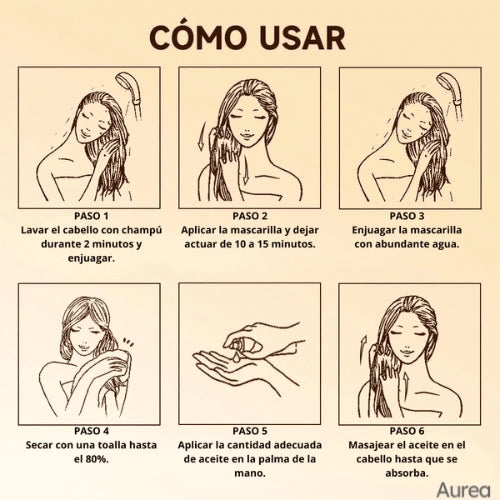 CÓMO USAR

PASO 1
Lavar el cabello con champú durante 2 minutos y enjuagar.

PASO 2
Aplicar la mascarilla y dejar actuar de 10 a 15 minutos.

PASO 3
Enjuagar la mascarilla con abundante agua.

PASO 4
Secar con una toalla hasta el 80%.

PASO 5
Aplicar la cantidad adecuada de aceite en la palma de la mano.

PASO 6
Masajear el aceite en el cabello hasta que se absorba.

Aurea